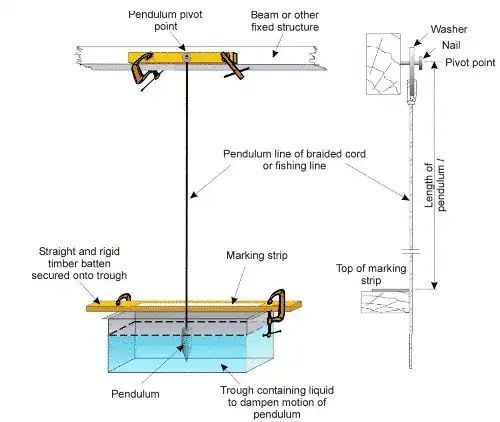 Pendulum pivot point

Beam or other fixed structure

Washer

Nail

Pivot point

Pendulum line of braided cord or fishing line

Length of pendulum $l$

Straight and rigid timber batten secured onto trough

Marking strip

Top of marking strip

Pendulum

Trough containing liquid to dampen motion of pendulum